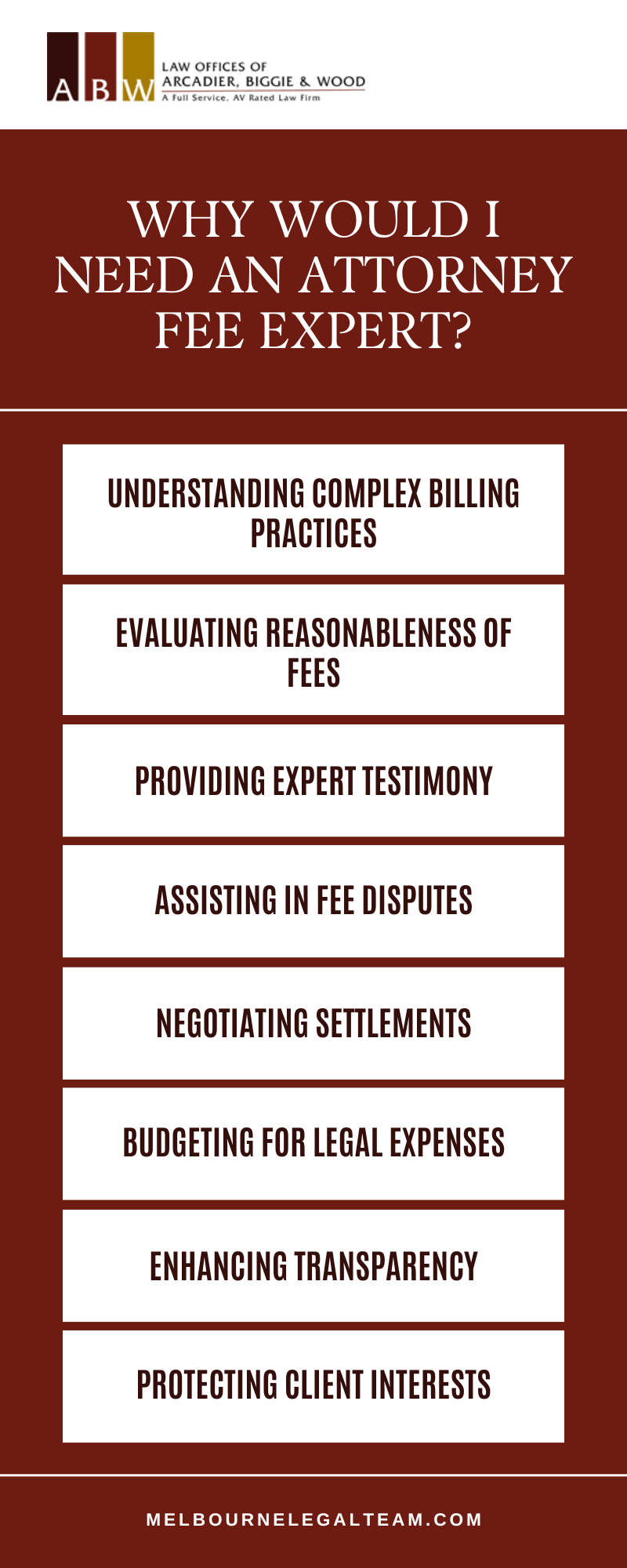 A B W
LAW OFFICES OF
ARCADIER, BIGGIE & WOOD
A Full Service, AV Rated Law Firm

WHY WOULD I NEED AN ATTORNEY FEE EXPERT?

UNDERSTANDING COMPLEX BILLING PRACTICES

EVALUATING REASONABLENESS OF FEES

PROVIDING EXPERT TESTIMONY

ASSISTING IN FEE DISPUTES

NEGOTIATING SETTLEMENTS

BUDGETING FOR LEGAL EXPENSES

ENHANCING TRANSPARENCY

PROTECTING CLIENT INTERESTS

MELBOURNELEGALTEAM.COM